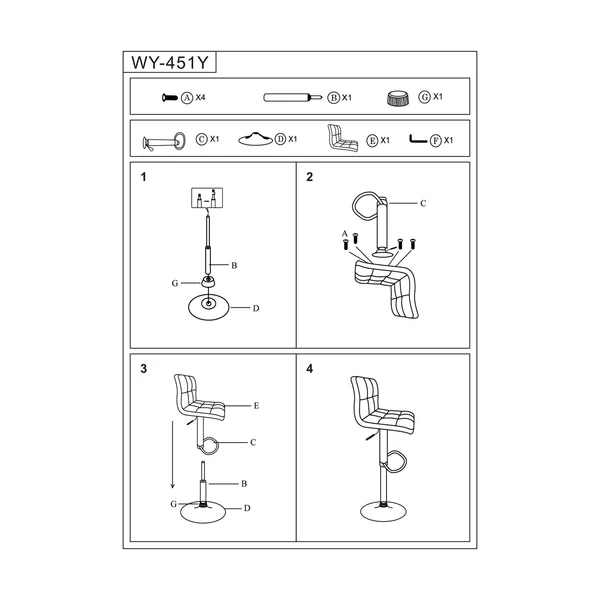 WY-451Y

A X4
B X1
G X1

C X1
D X1
E X1
F X1

1
B
G
D

2
C
A

3
E
C
B
G
D

4